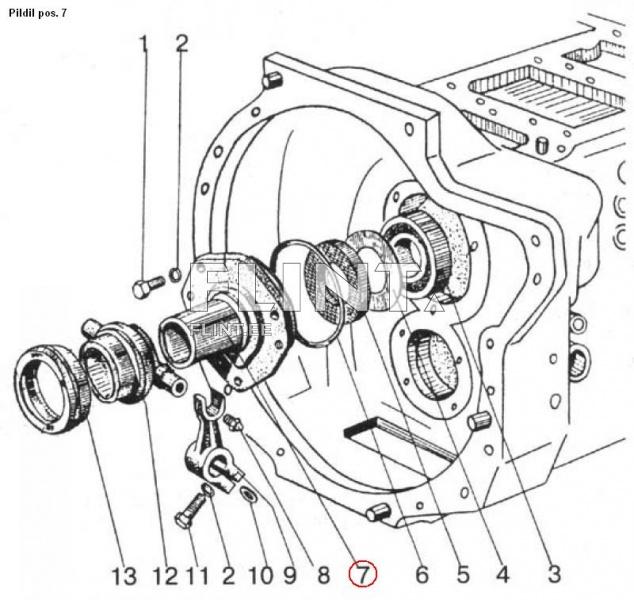 Pildil pos. 7

1 2

FLINT
FLINT.EE

13 12 11 2 10 9 8 7 6 5 4 3