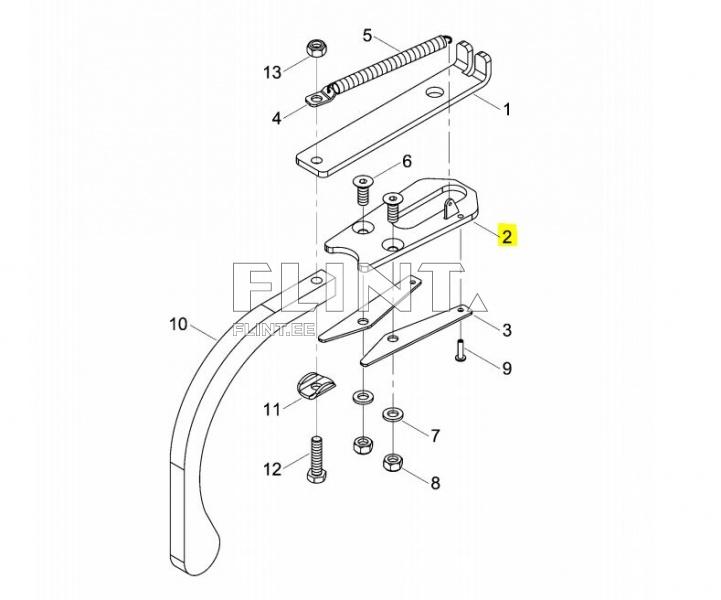 5
13
4
1
6
2
FLINT
FLINT.EE
10
3
9
11
7
12
8