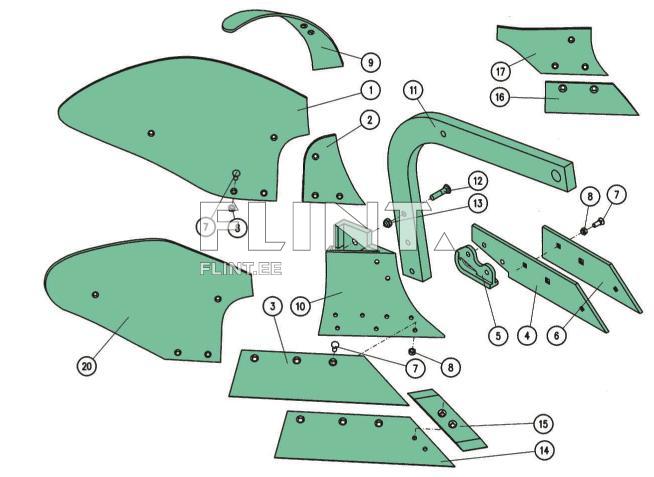 9
17
1
11
16
2
12
8
7
13
7
8
FLINT
FLINT.EE
10
3
5
4
6
20
7
8
15
14