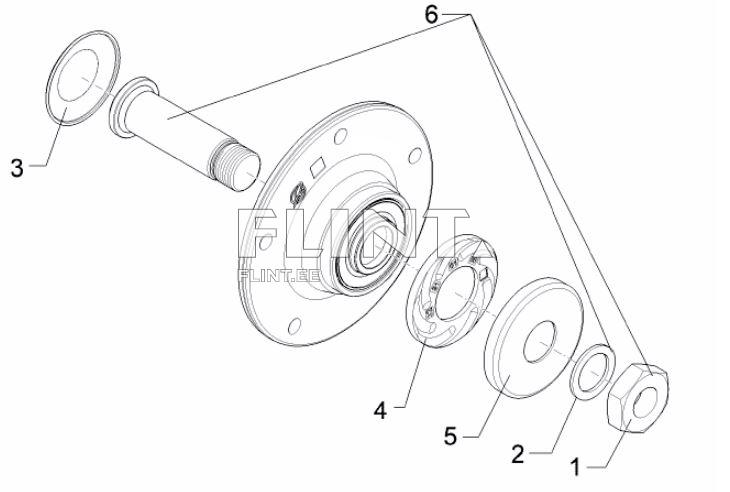 6
3
FLINT
FLINT.EE
4
5
2
1