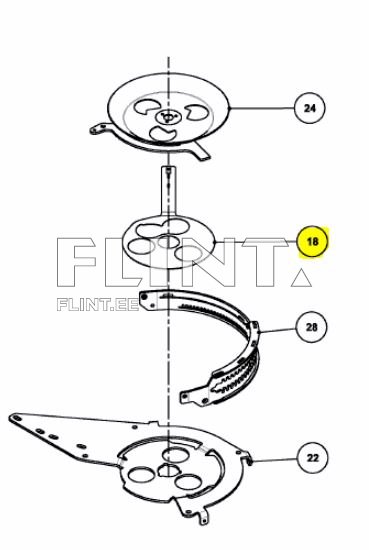 24

18

FLINT

FLINT.EE

28

22