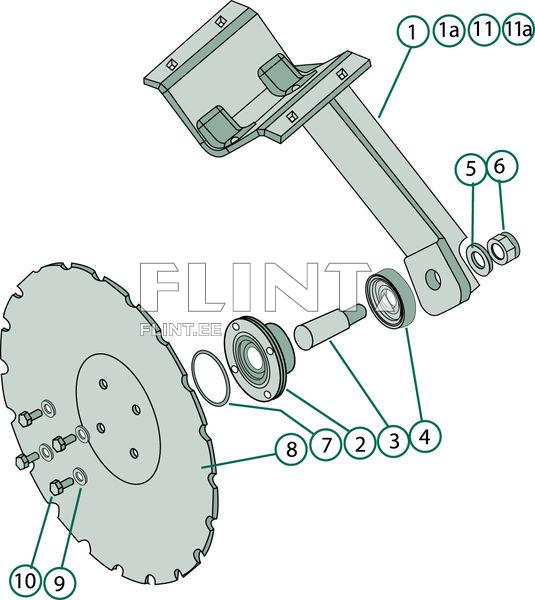 1
1a
11
11a
5
6
FLINT
FLINT.EE
8
7
2
3
4
10
9